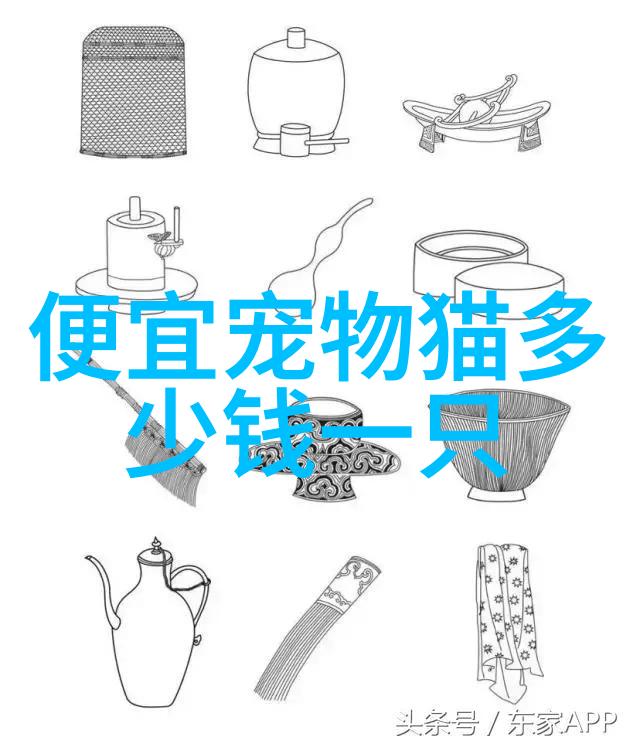 便宜宠物猫多少钱一只

头条号 / 东家APP